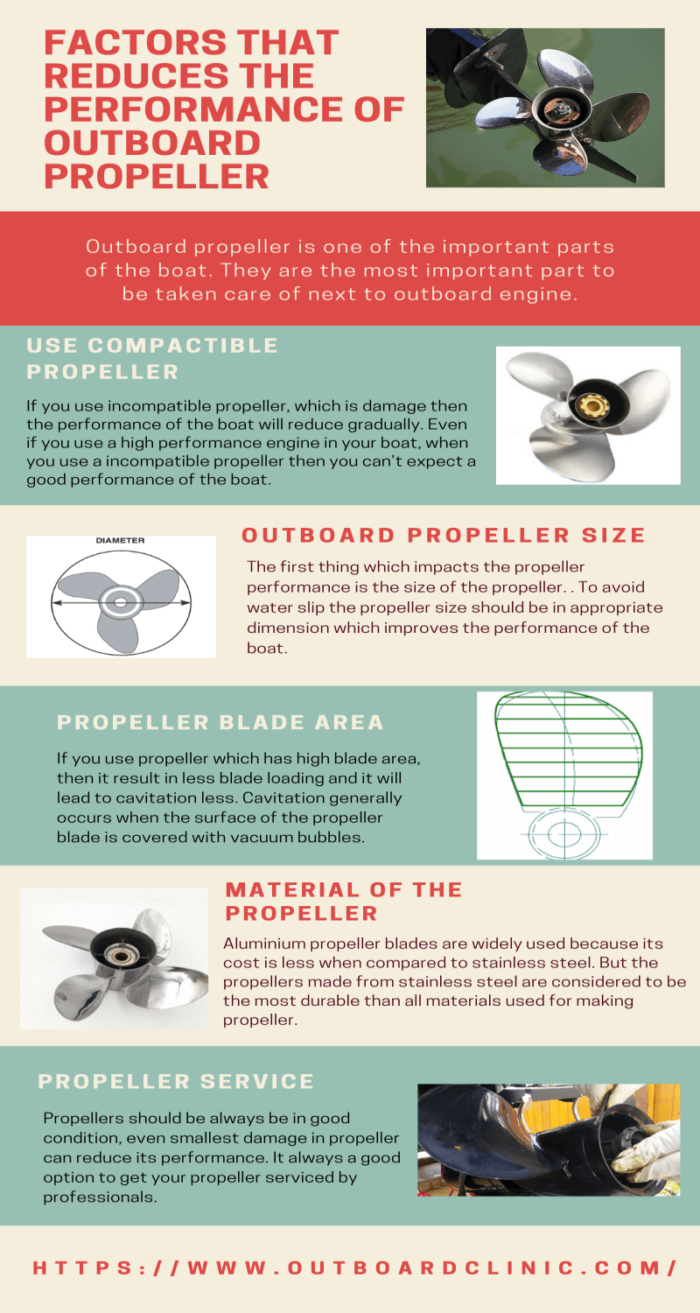 FACTORS THAT REDUCES THE PERFORMANCE OF OUTBOARD PROPELLER

Outboard propeller is one of the important parts of the boat. They are the most important part to be taken care of next to outboard engine.

USE COMPACTIBLE PROPELLER

If you use incompatible propeller, which is damage then the performance of the boat will reduce gradually. Even if you use a high performance engine in your boat, when you use a incompatible propeller then you can't expect a good performance of the boat.

DIAMETER

OUTBOARD PROPELLER SIZE

The first thing which impacts the propeller performance is the size of the propeller. . To avoid water slip the propeller size should be in appropriate dimension which improves the performance of the boat.

PROPELLER BLADE AREA

If you use propeller which has high blade area, then it result in less blade loading and it will lead to cavitation less. Cavitation generally occurs when the surface of the propeller blade is covered with vacuum bubbles.

MATERIAL OF THE PROPELLER

Aluminium propeller blades are widely used because its cost is less when compared to stainless steel. But the propellers made from stainless steel are considered to be the most durable than all materials used for making propeller.

PROPELLER SERVICE

Propellers should be always be in good condition, even smallest damage in propeller can reduce its performance. It always a good option to get your propeller serviced by professionals.

HTTPS://WWW.OUTBOARDCLINIC.COM/